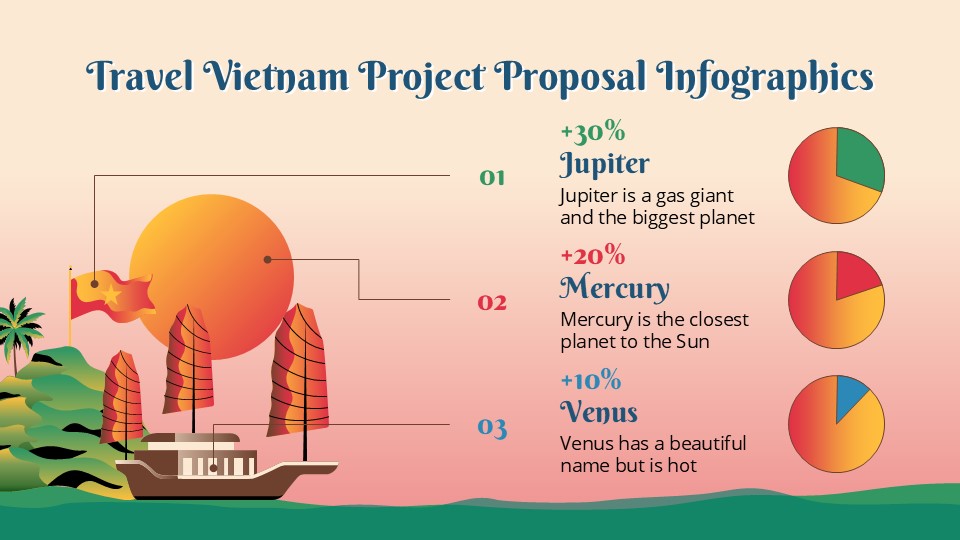 Travel Vietnam Project Proposal Infographics

01

+30%
Jupiter
Jupiter is a gas giant and the biggest planet

02

+20%
Mercury
Mercury is the closest planet to the Sun

03

+10%
Venus
Venus has a beautiful name but is hot