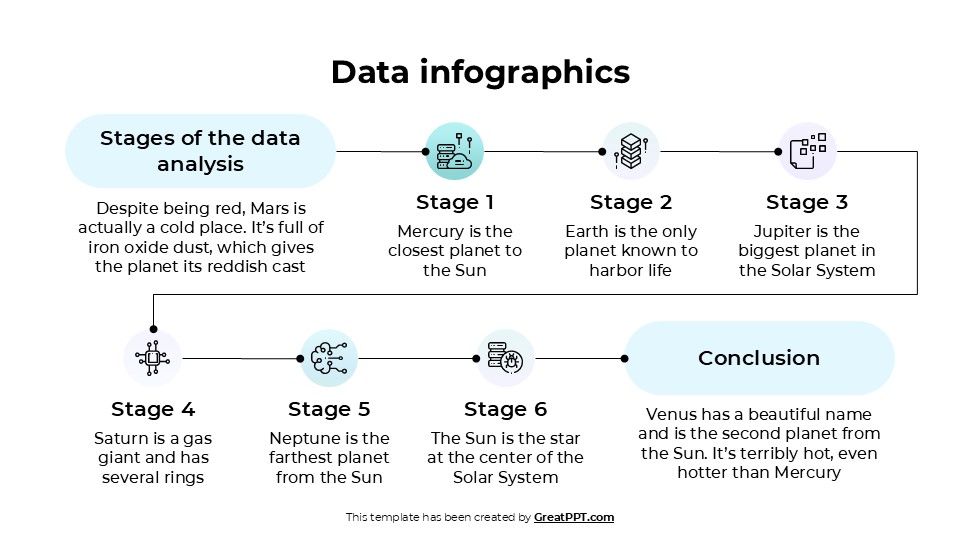 Data infographics

Stages of the data analysis

Despite being red, Mars is actually a cold place. It's full of iron oxide dust, which gives the planet its reddish cast

Stage 1

Mercury is the closest planet to the Sun

Stage 2

Earth is the only planet known to harbor life

Stage 3

Jupiter is the biggest planet in the Solar System

Stage 4

Saturn is a gas giant and has several rings

Stage 5

Neptune is the farthest planet from the Sun

Stage 6

The Sun is the star at the center of the Solar System

Conclusion

Venus has a beautiful name and is the second planet from the Sun. It's terribly hot, even hotter than Mercury

This template has been created by GreatPPT.com