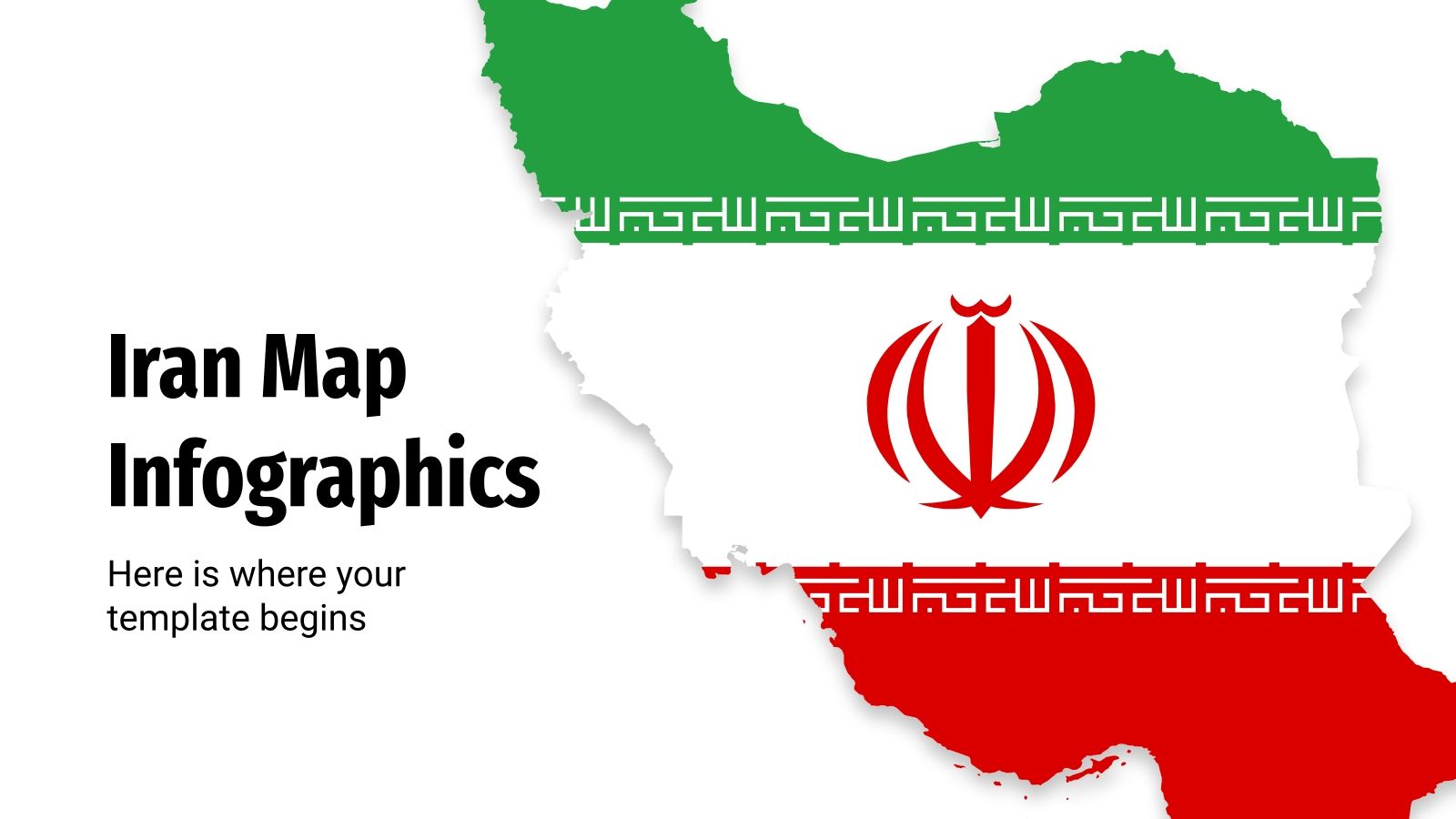 Iran Map Infographics

Here is where your template begins