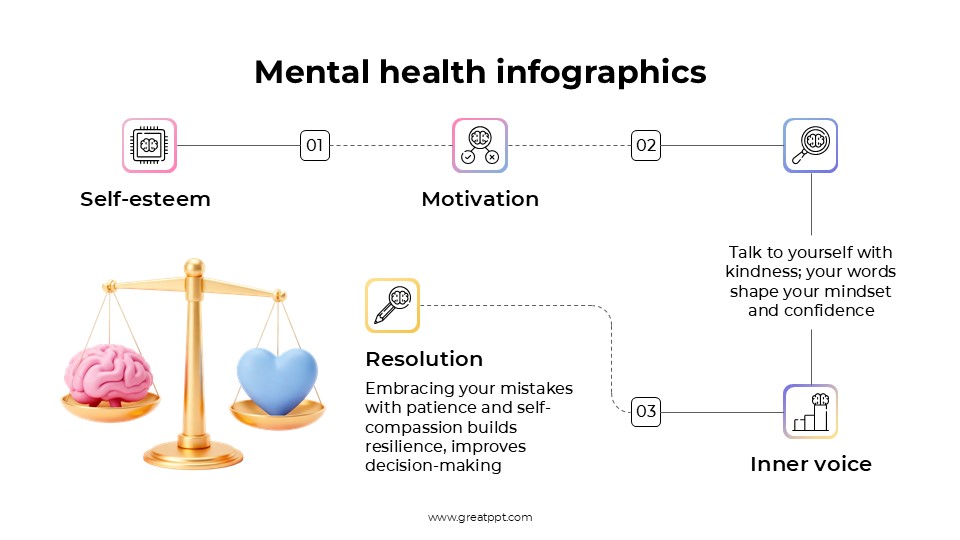 Mental health infographics

Self-esteem

01

Motivation

02

Talk to yourself with kindness; your words shape your mindset and confidence

Resolution

Embracing your mistakes with patience and self-compassion builds resilience, improves decision-making

03

Inner voice

www.greatppt.com