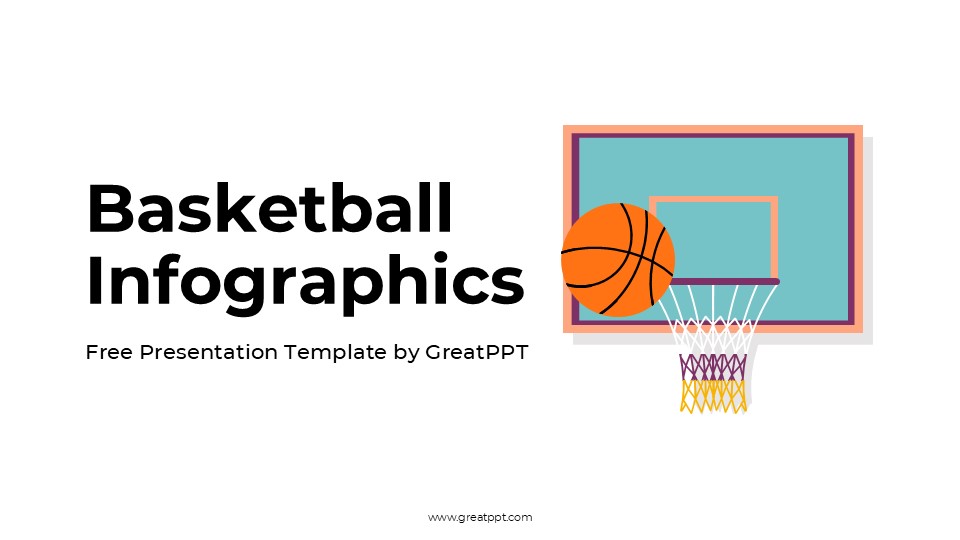 Basketball Infographics

Free Presentation Template by GreatPPT

www.greatppt.com