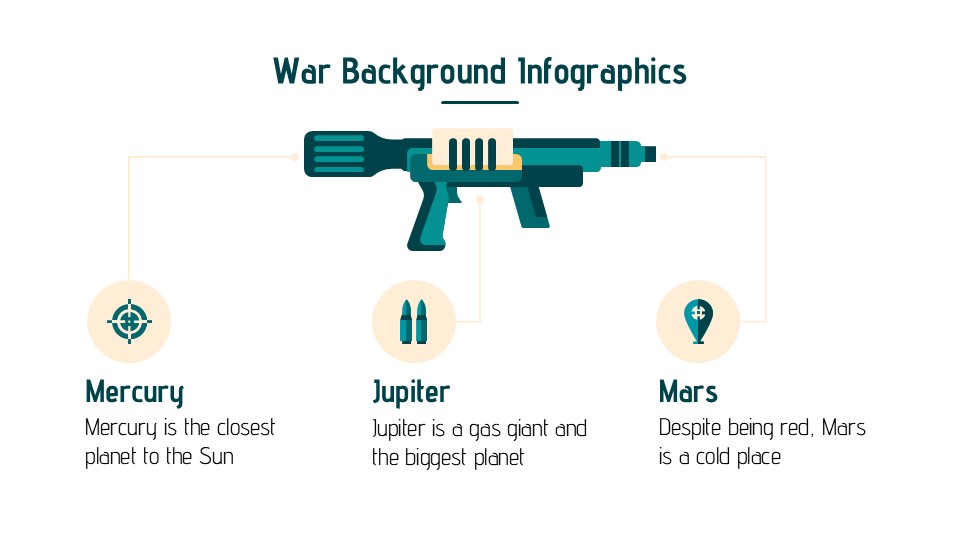 War Background Infographics

Mercury
Mercury is the closest planet to the Sun

Jupiter
Jupiter is a gas giant and the biggest planet

Mars
Despite being red, Mars is a cold place