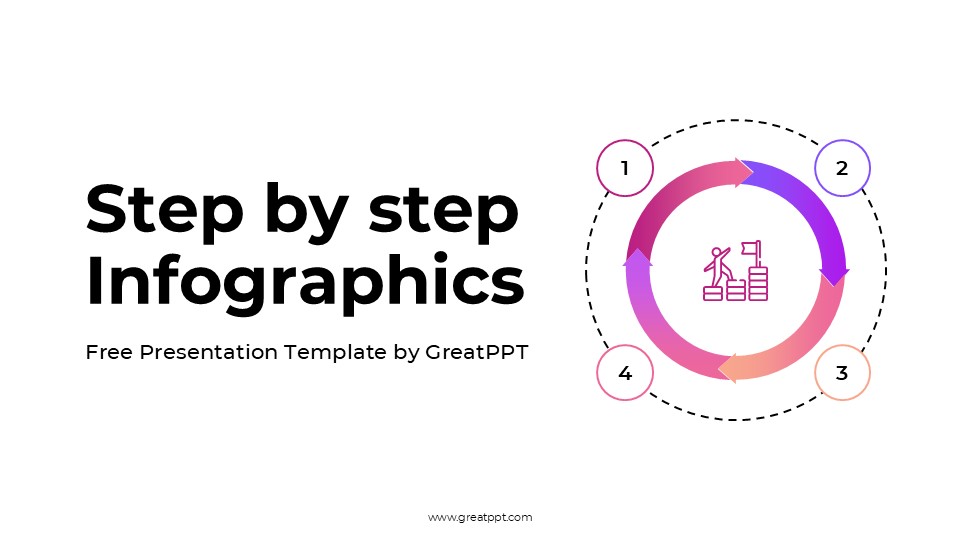 Step by step Infographics

Free Presentation Template by GreatPPT

1

2

3

4

www.greatppt.com