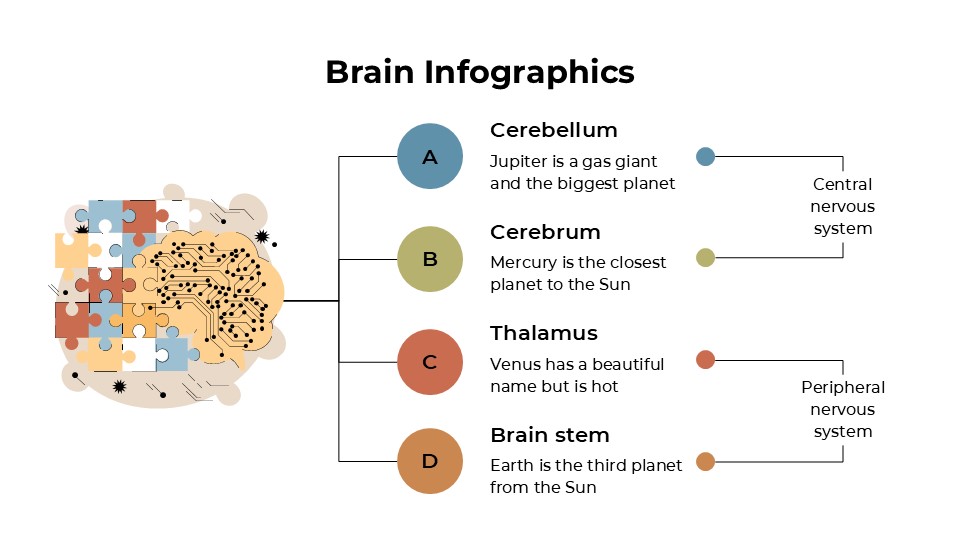 Brain Infographics

A

Cerebellum

Jupiter is a gas giant and the biggest planet

B

Cerebrum

Mercury is the closest planet to the Sun

C

Thalamus

Venus has a beautiful name but is hot

D

Brain stem

Earth is the third planet from the Sun

Central nervous system

Peripheral nervous system