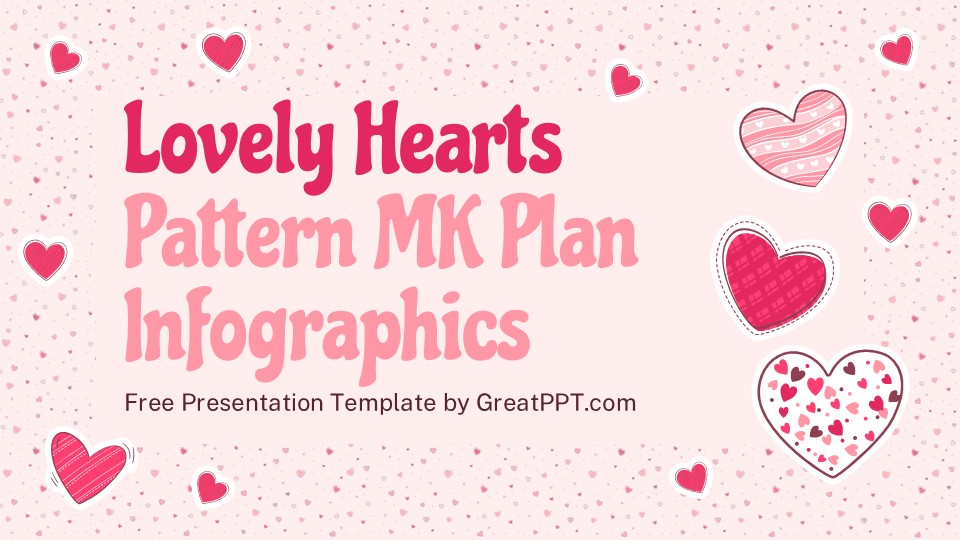 Lovely Hearts
Pattern MK Plan
Infographics

Free Presentation Template by GreatPPT.com