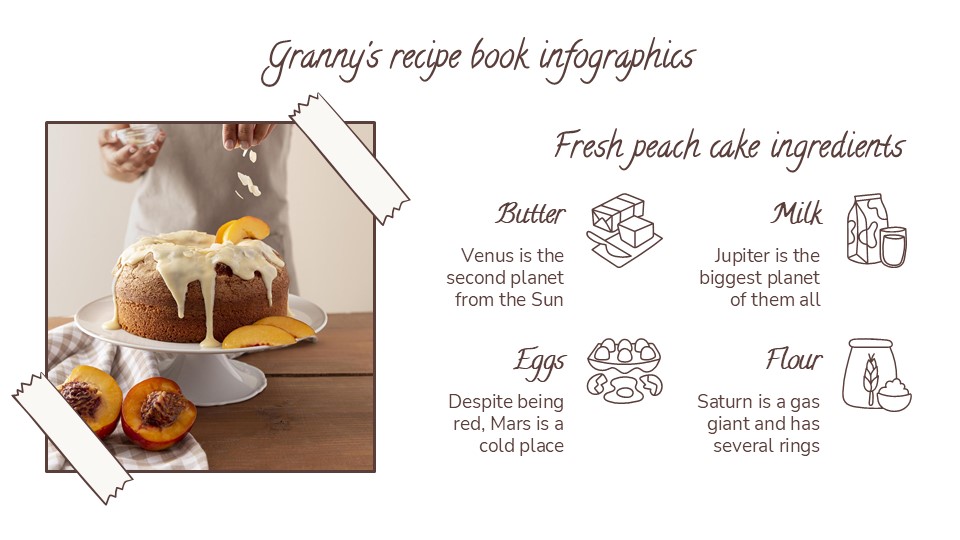 Granny's recipe book infographics

Fresh peach cake ingredients

Butter

Venus is the second planet from the Sun

Milk

Jupiter is the biggest planet of them all

Eggs

Despite being red, Mars is a cold place

Flour

Saturn is a gas giant and has several rings