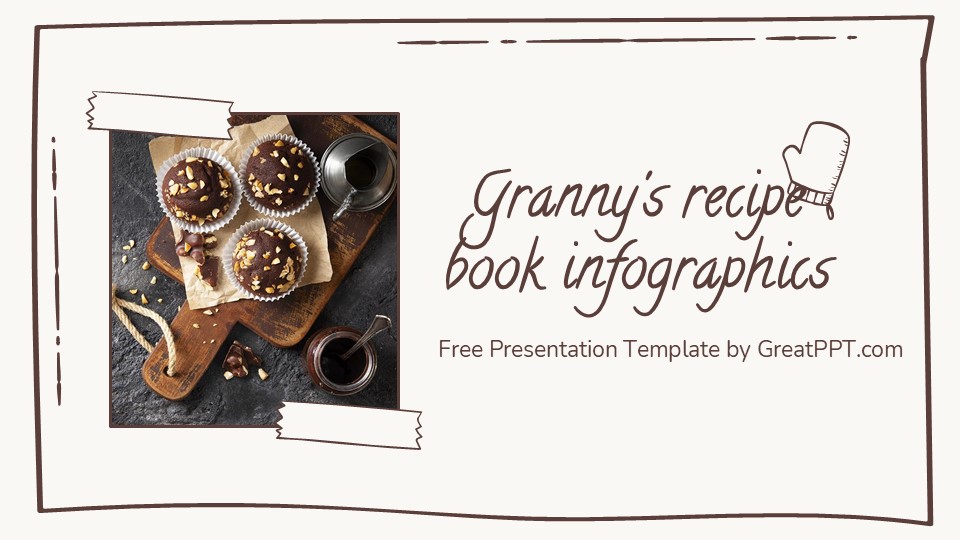 Granny's recipe book infographics

Free Presentation Template by GreatPPT.com