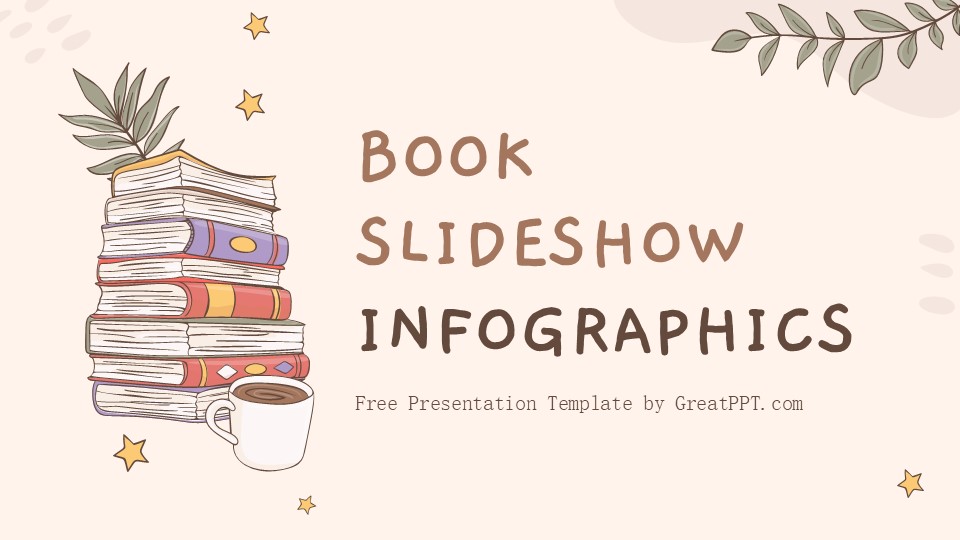 BOOK SLIDESHOW INFOGRAPHICS

Free Presentation Template by GreatPPT.com