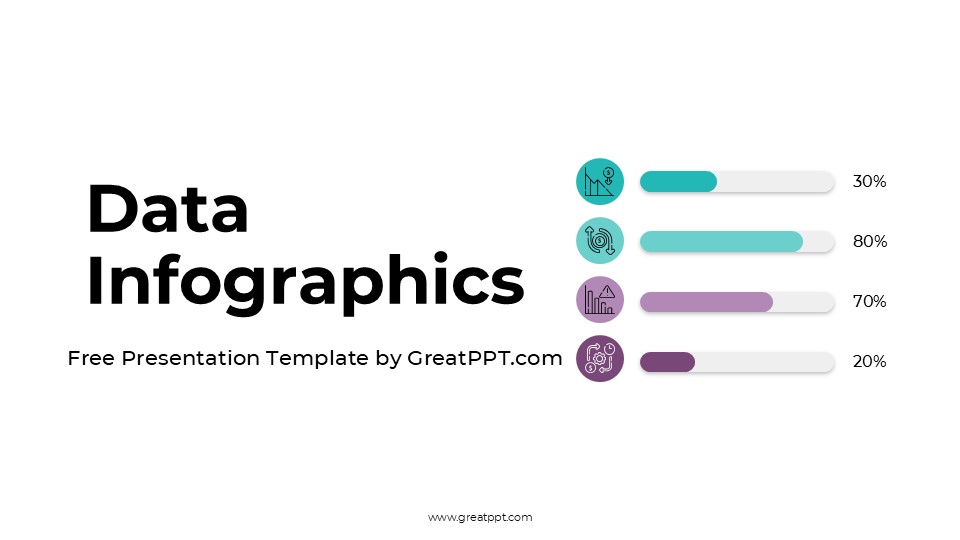 Data Infographics

Free Presentation Template by GreatPPT.com

30%

80%

70%

20%

www.greatppt.com