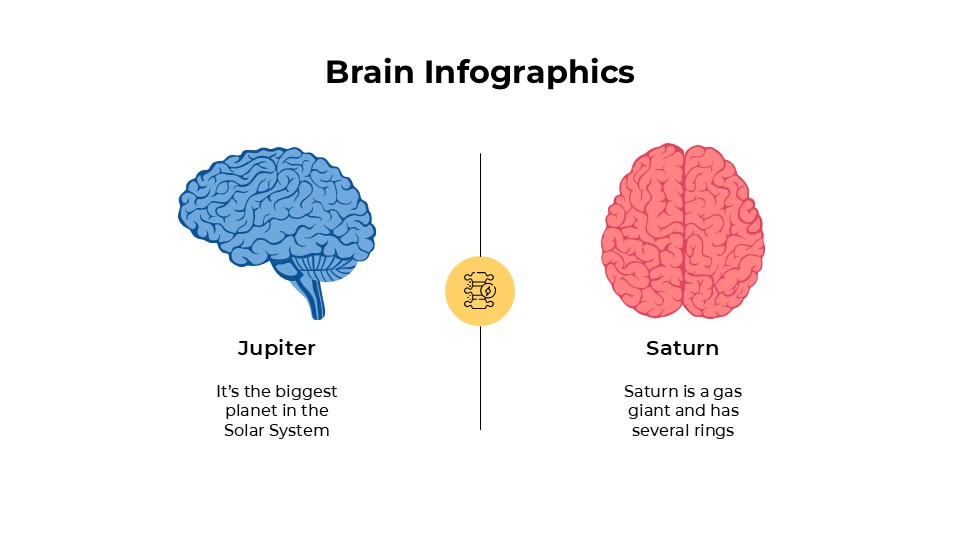 Brain Infographics

Jupiter

It's the biggest planet in the Solar System

Saturn

Saturn is a gas giant and has several rings