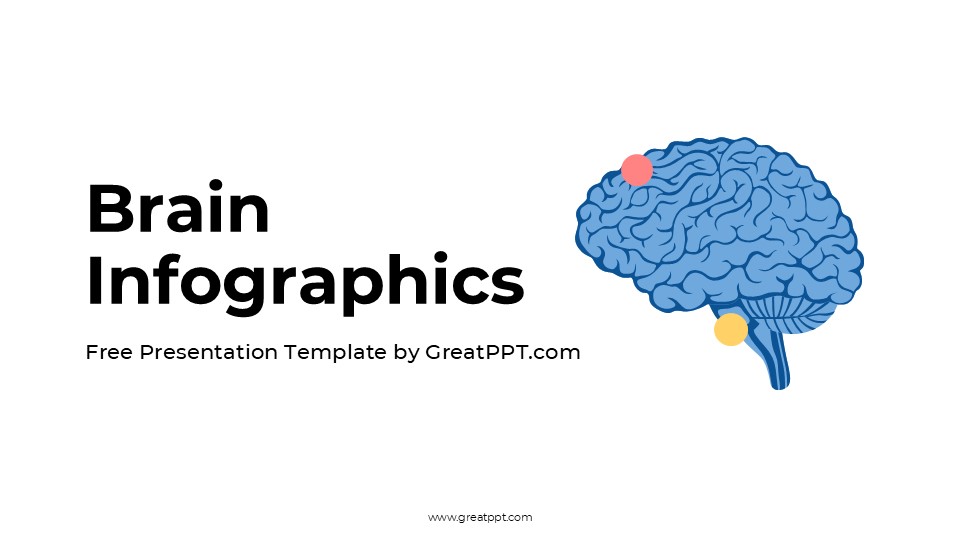 Brain Infographics

Free Presentation Template by GreatPPT.com

www.greatppt.com