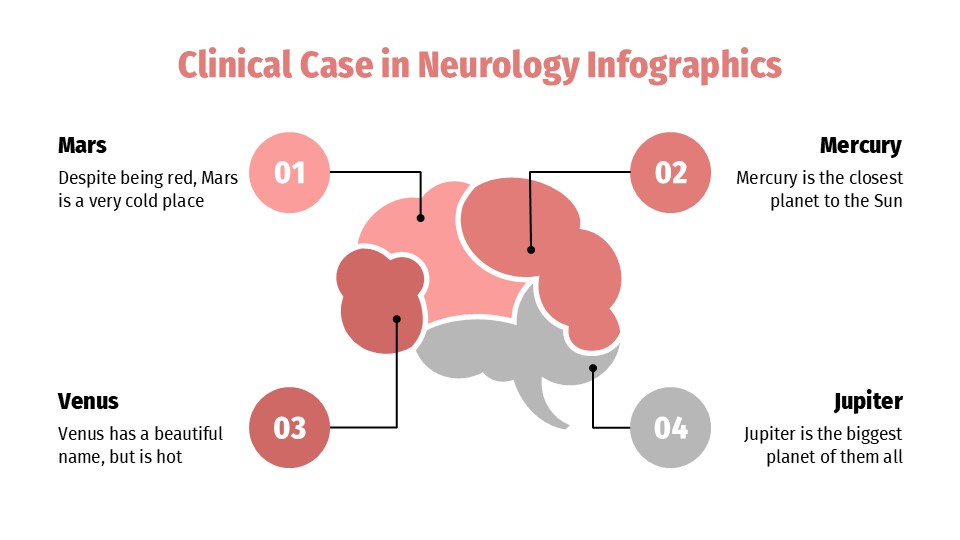 Clinical Case in Neurology Infographics

Mars
Despite being red, Mars is a very cold place

01

02

Mercury
Mercury is the closest planet to the Sun

Venus
Venus has a beautiful name, but is hot

03

04

Jupiter
Jupiter is the biggest planet of them all