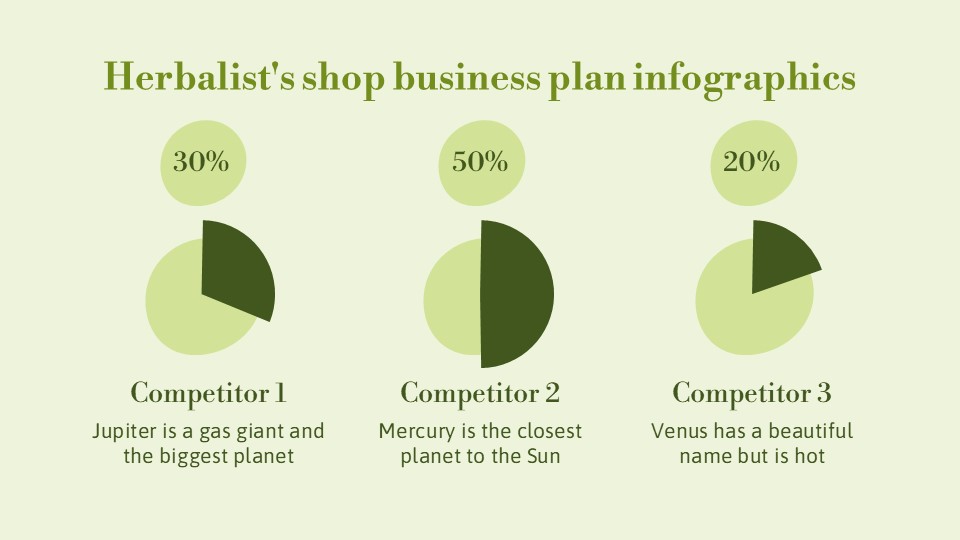 Herbalist's shop business plan infographics

30%

Competitor 1

Jupiter is a gas giant and the biggest planet

50%

Competitor 2

Mercury is the closest planet to the Sun

20%

Competitor 3

Venus has a beautiful name but is hot