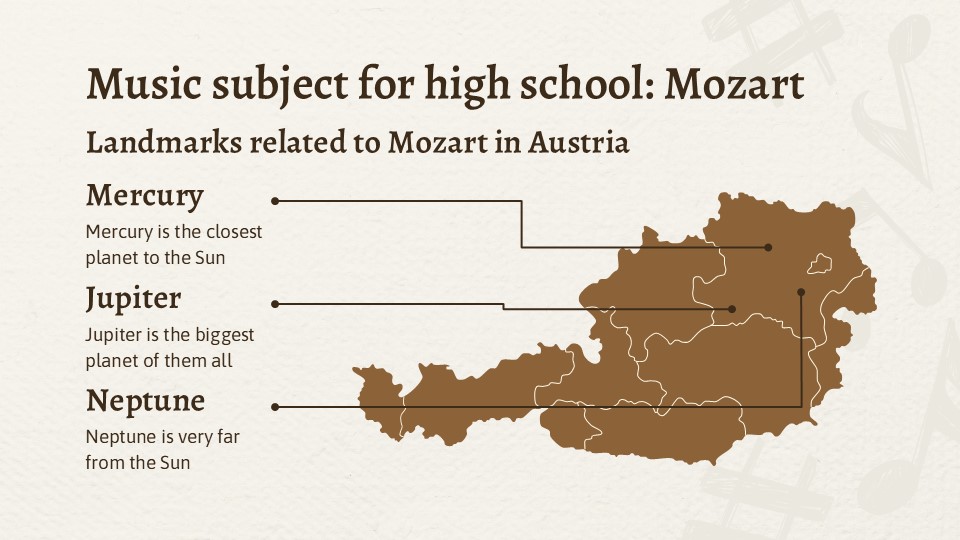 Music subject for high school: Mozart

Landmarks related to Mozart in Austria

Mercury

Mercury is the closest planet to the Sun

Jupiter

Jupiter is the biggest planet of them all

Neptune

Neptune is very far from the Sun