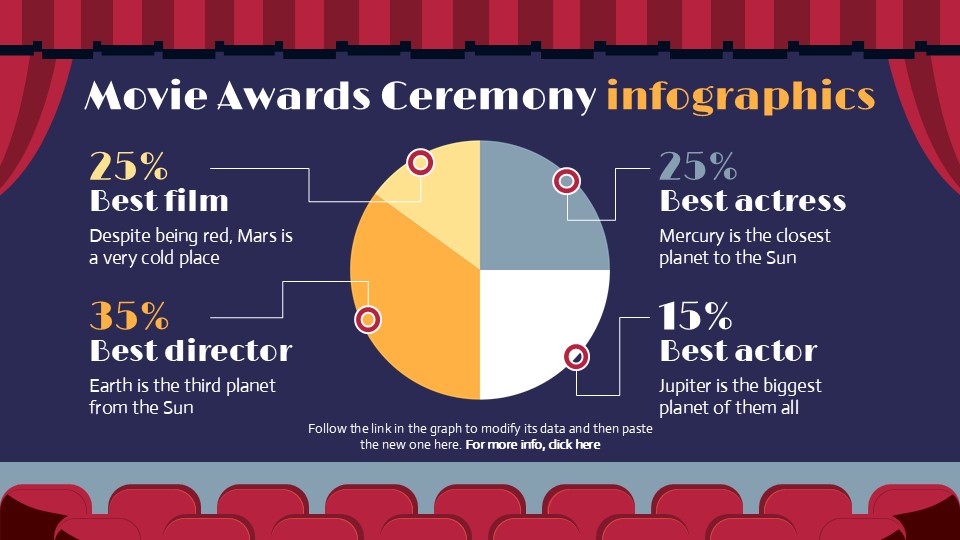 Movie Awards Ceremony infographics

25%
Best film
Despite being red, Mars is a very cold place

35%
Best director
Earth is the third planet from the Sun

25%
Best actress
Mercury is the closest planet to the Sun

15%
Best actor
Jupiter is the biggest planet of them all

Follow the link in the graph to modify its data and then paste the new one here. For more info, click here