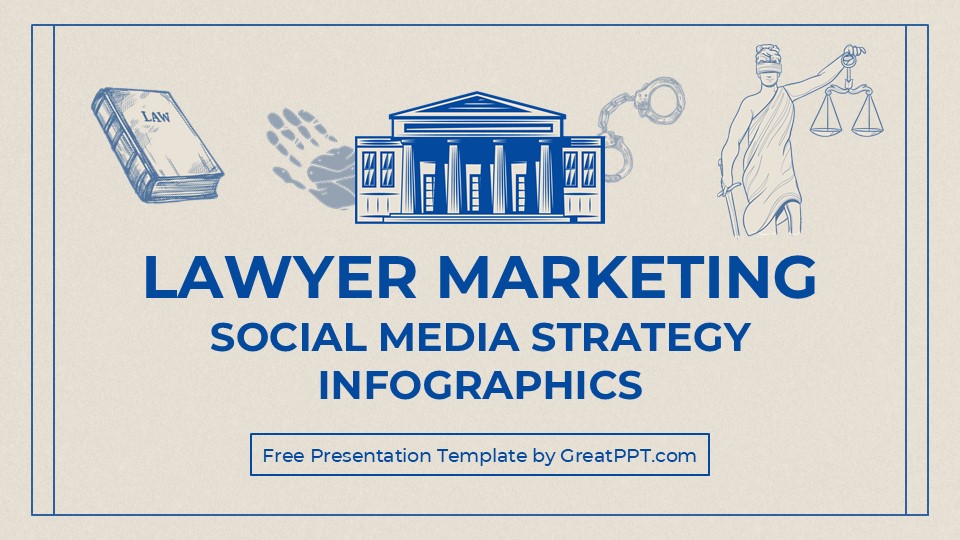 LAW

LAWYER MARKETING
SOCIAL MEDIA STRATEGY INFOGRAPHICS

Free Presentation Template by GreatPPT.com