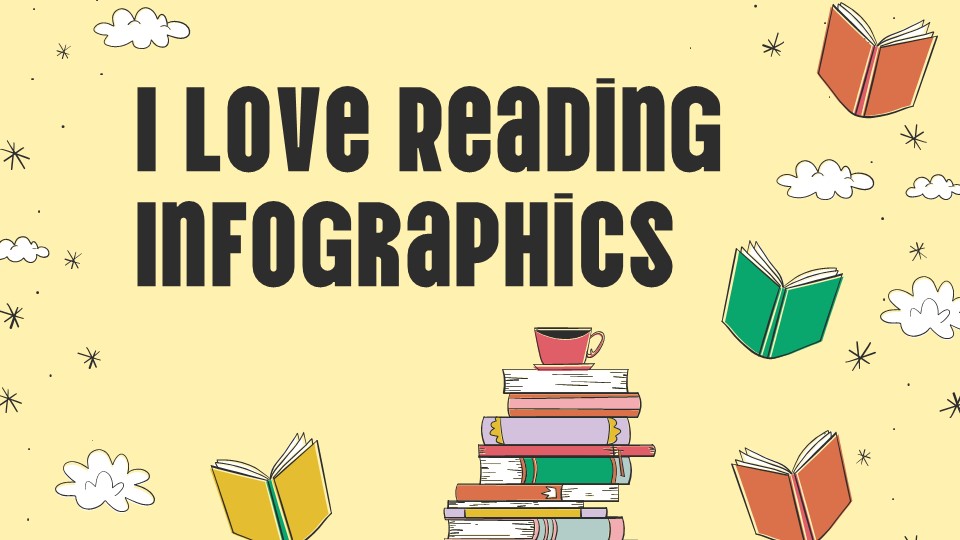 I Love Reading Infographics