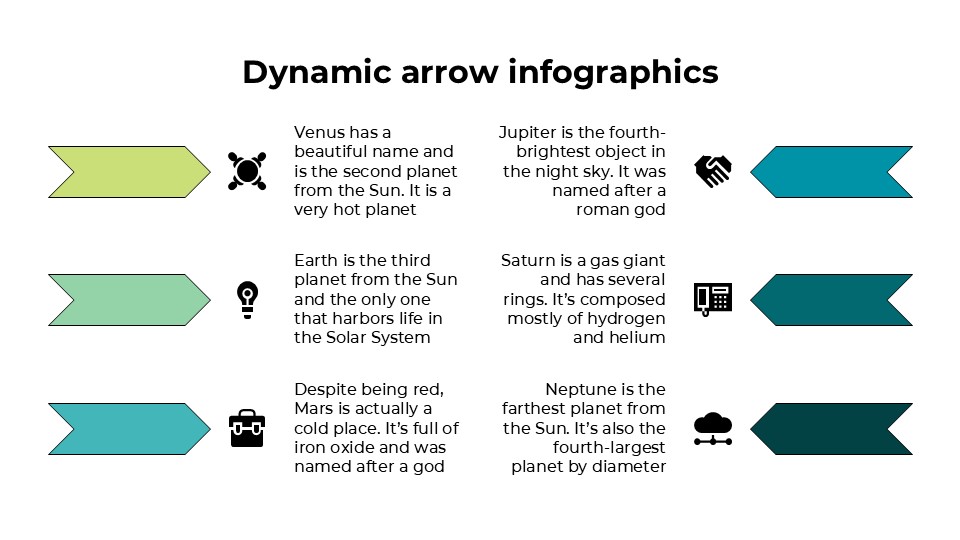 Dynamic arrow infographics

Venus has a beautiful name and is the second planet from the Sun. It is a very hot planet

Earth is the third planet from the Sun and the only one that harbors life in the Solar System

Despite being red, Mars is actually a cold place. It's full of iron oxide and was named after a god

Jupiter is the fourth-brightest object in the night sky. It was named after a roman god

Saturn is a gas giant and has several rings. It's composed mostly of hydrogen and helium

Neptune is the farthest planet from the Sun. It's also the fourth-largest planet by diameter