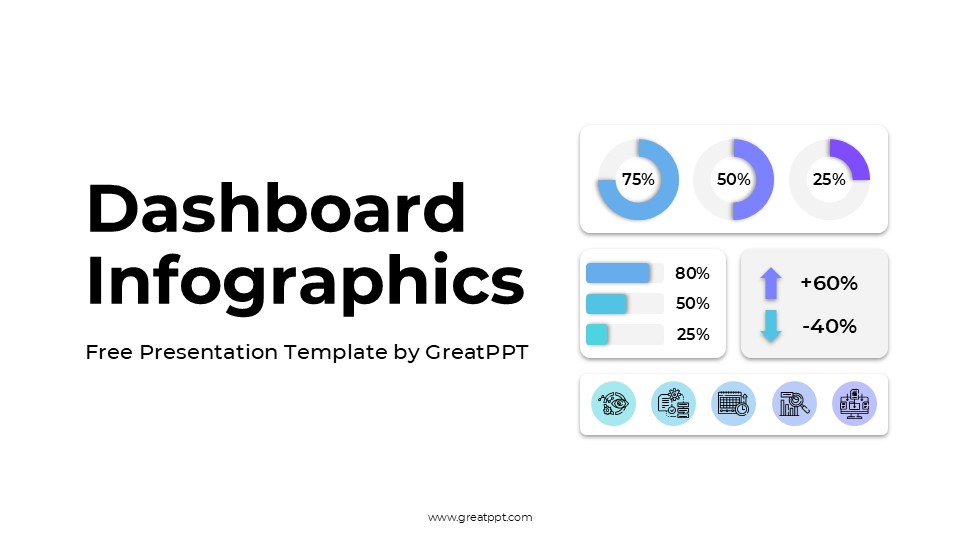 Dashboard Infographics

Free Presentation Template by GreatPPT

75%

50%

25%

80%

50%

25%

+60%

-40%

www.greatppt.com