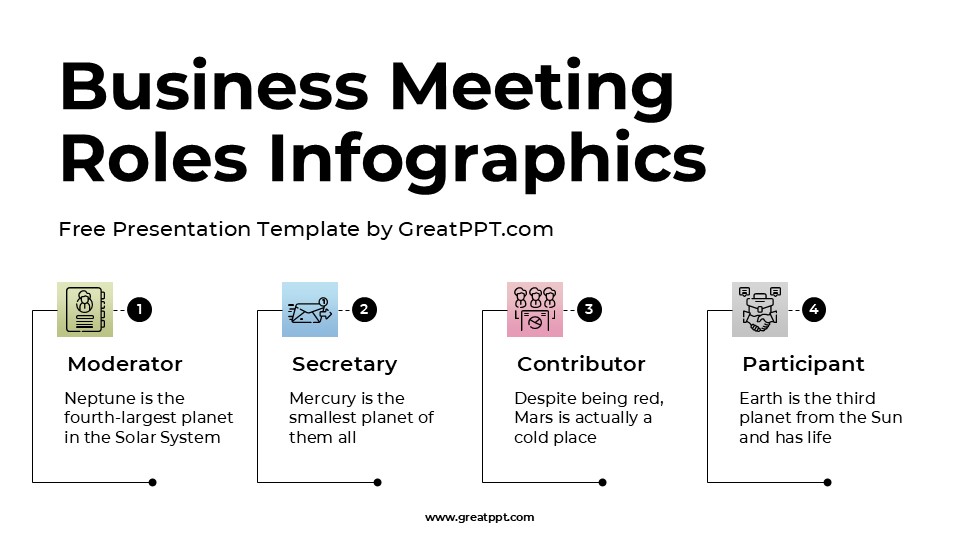 Business Meeting Roles Infographics

Free Presentation Template by GreatPPT.com

1

Moderator

Neptune is the fourth-largest planet in the Solar System

2

Secretary

Mercury is the smallest planet of them all

3

Contributor

Despite being red, Mars is actually a cold place

4

Participant

Earth is the third planet from the Sun and has life

www.greatppt.com