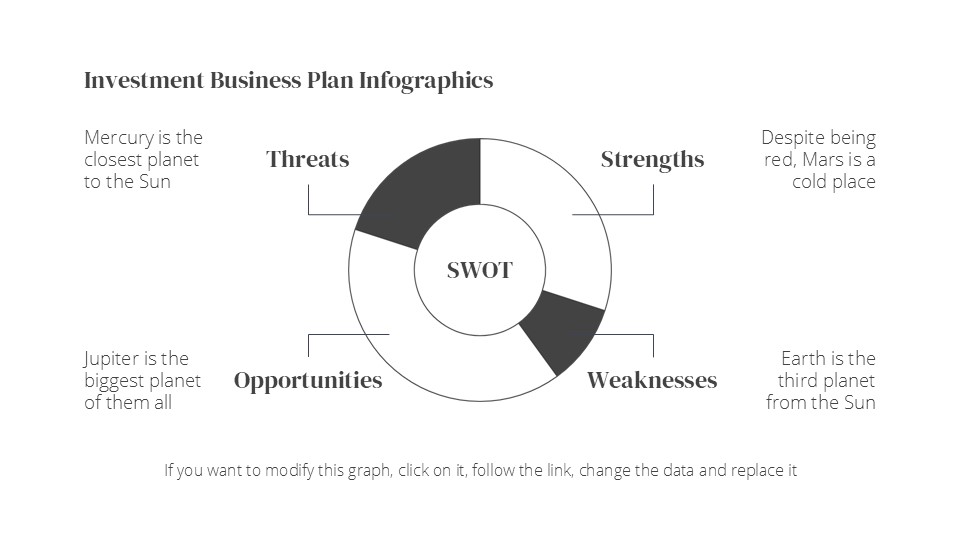 Investment Business Plan Infographics

Mercury is the closest planet to the Sun

Threats

Strengths

Despite being red, Mars is a cold place

SWOT

Jupiter is the biggest planet of them all

Opportunities

Weaknesses

Earth is the third planet from the Sun

If you want to modify this graph, click on it, follow the link, change the data and replace it