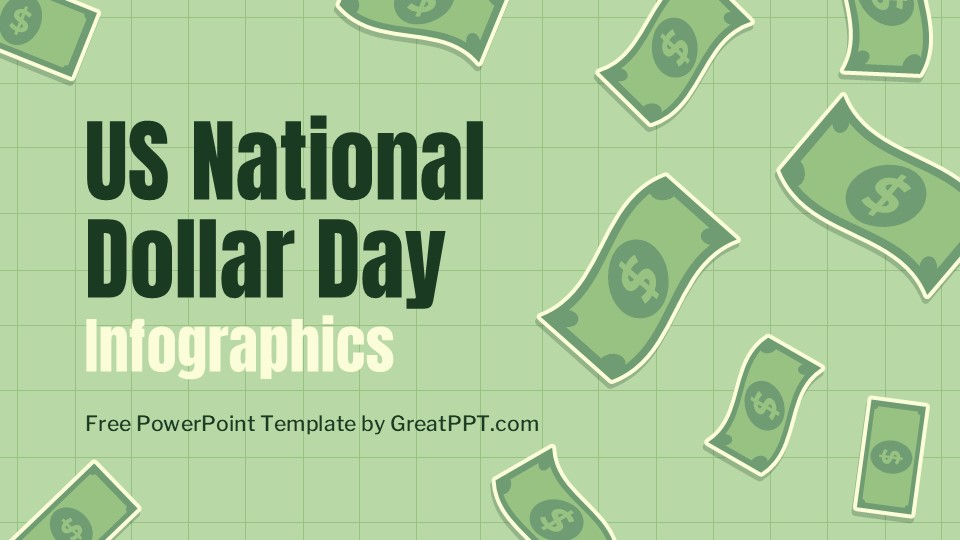 US National Dollar Day
Infographics

Free PowerPoint Template by GreatPPT.com