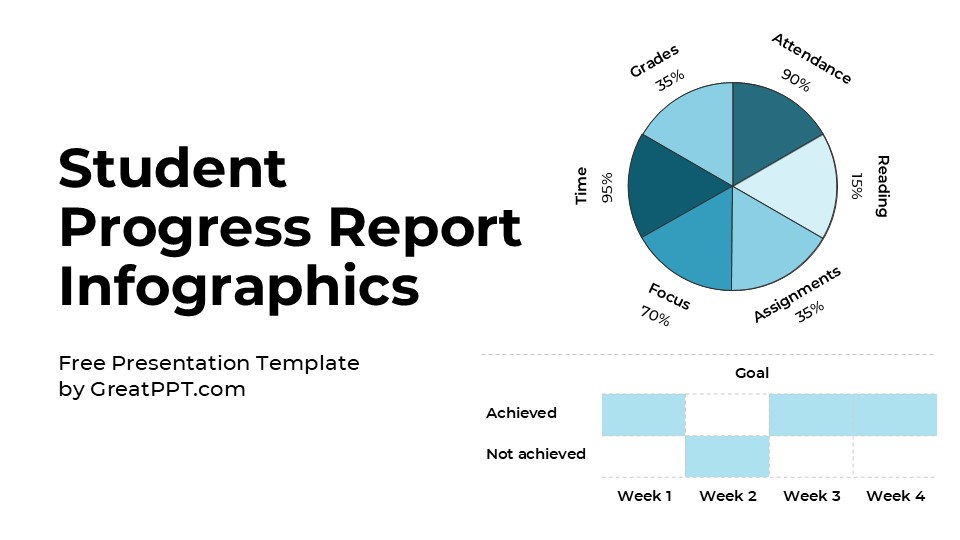 Student Progress Report Infographics

Free Presentation Template
by GreatPPT.com

Grades
35%

Attendance
90%

Reading
15%

Assignments
35%

Focus
70%

Time
95%

Goal

Achieved

Not achieved

Week 1 Week 2 Week 3 Week 4