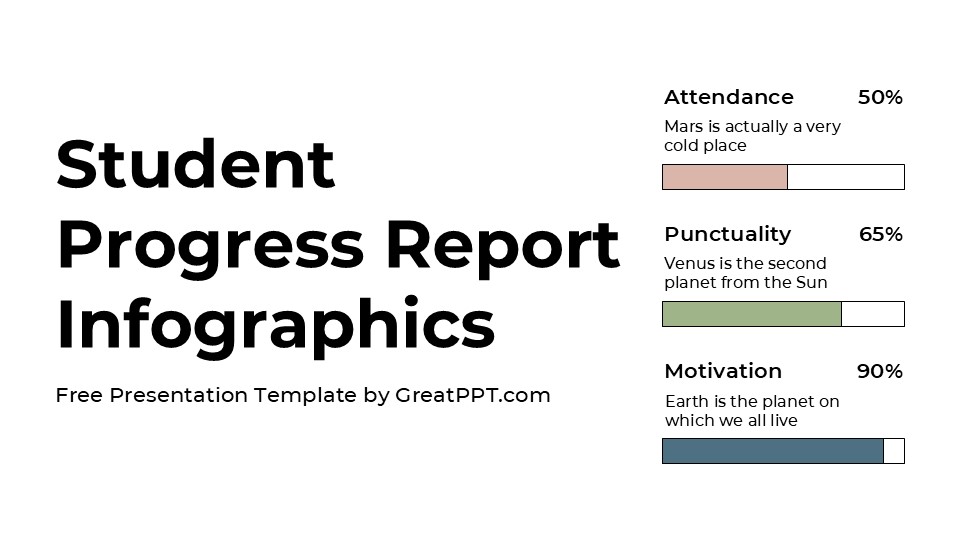 Student Progress Report Infographics

Free Presentation Template by GreatPPT.com

Attendance 50%

Mars is actually a very cold place

Punctuality 65%

Venus is the second planet from the Sun

Motivation 90%

Earth is the planet on which we all live