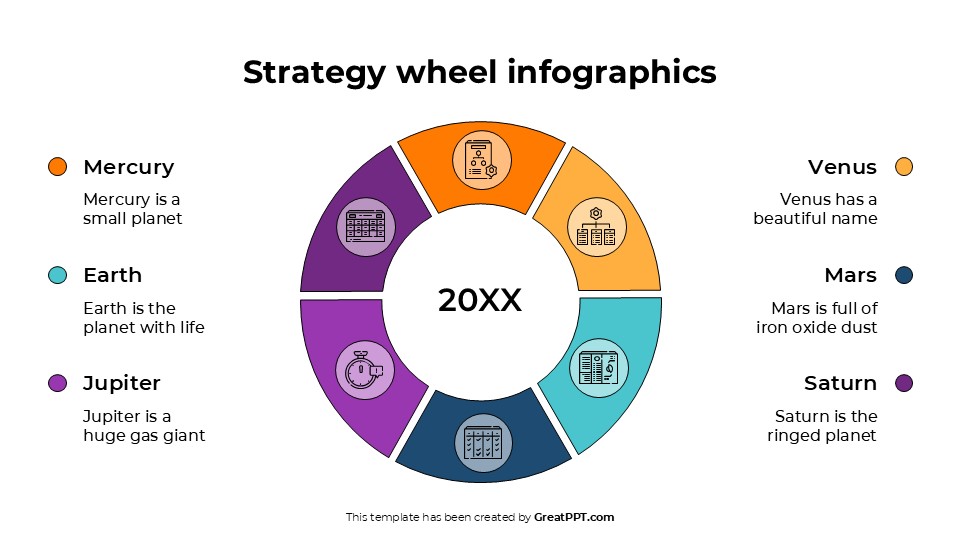 Strategy wheel infographics

Mercury

Mercury is a small planet

Earth

Earth is the planet with life

Jupiter

Jupiter is a huge gas giant

20XX

Venus

Venus has a beautiful name

Mars

Mars is full of iron oxide dust

Saturn

Saturn is the ringed planet

This template has been created by GreatPPT.com