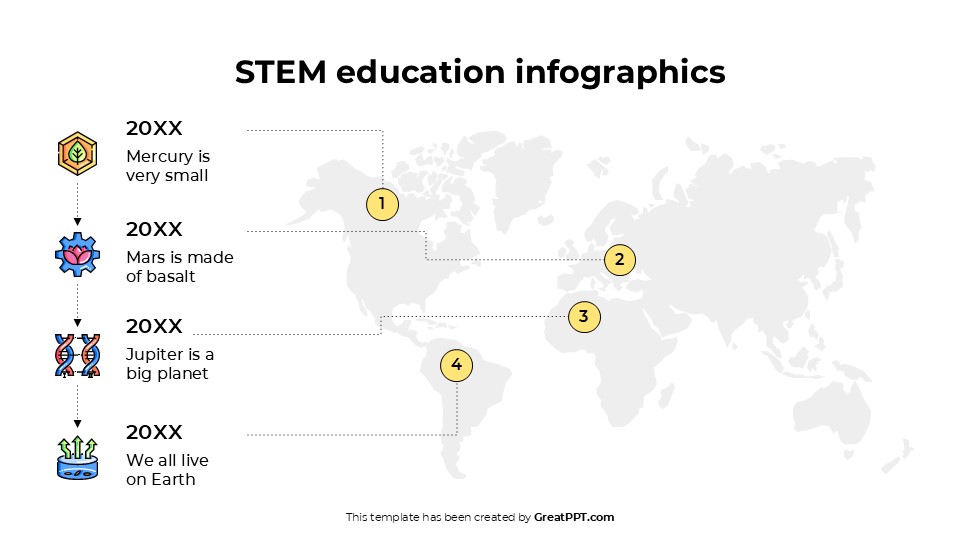 STEM education infographics

20XX
Mercury is very small

20XX
Mars is made of basalt

20XX
Jupiter is a big planet

20XX
We all live on Earth

1

2

3

4

This template has been created by GreatPPT.com