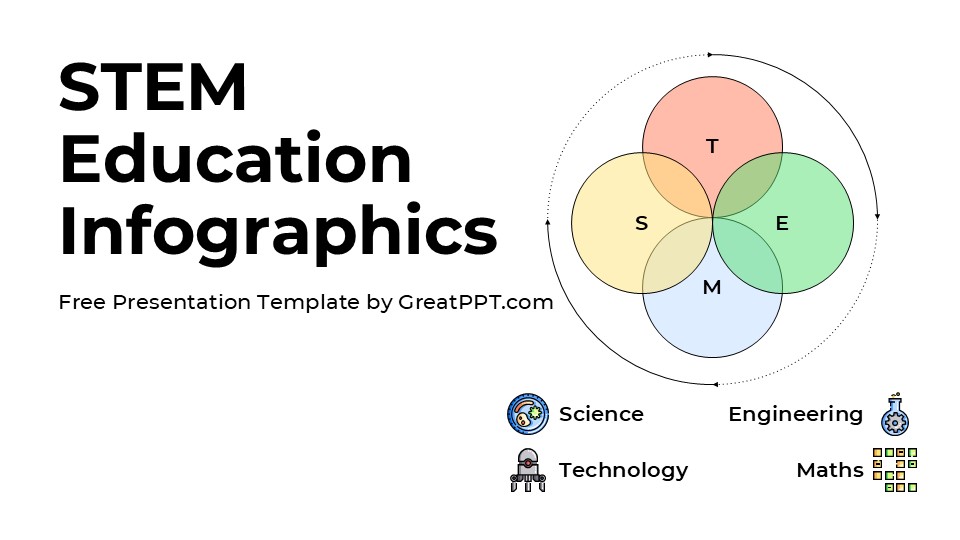 STEM Education Infographics

Free Presentation Template by GreatPPT.com

T

S

E

M

Science

Engineering

Technology

Maths