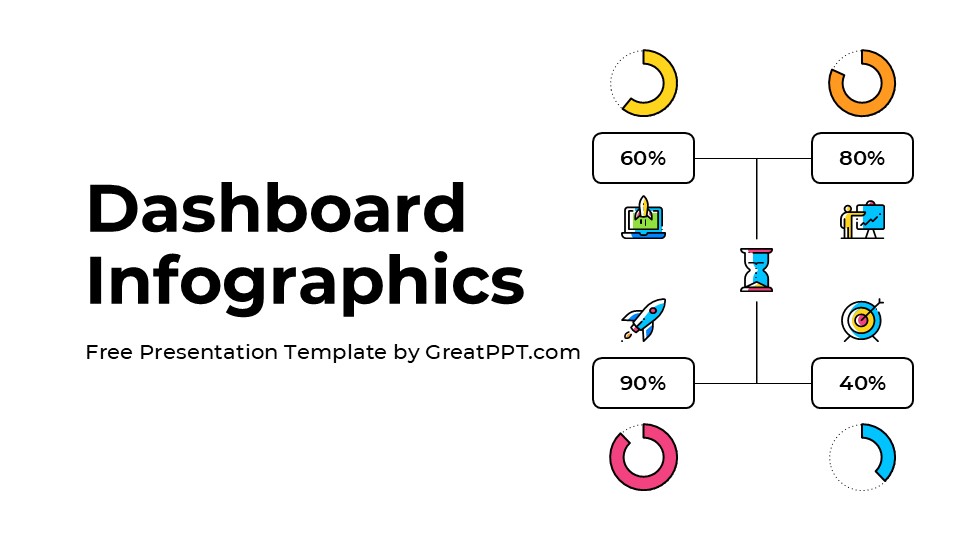 Dashboard Infographics

Free Presentation Template by GreatPPT.com

60%

80%

90%

40%