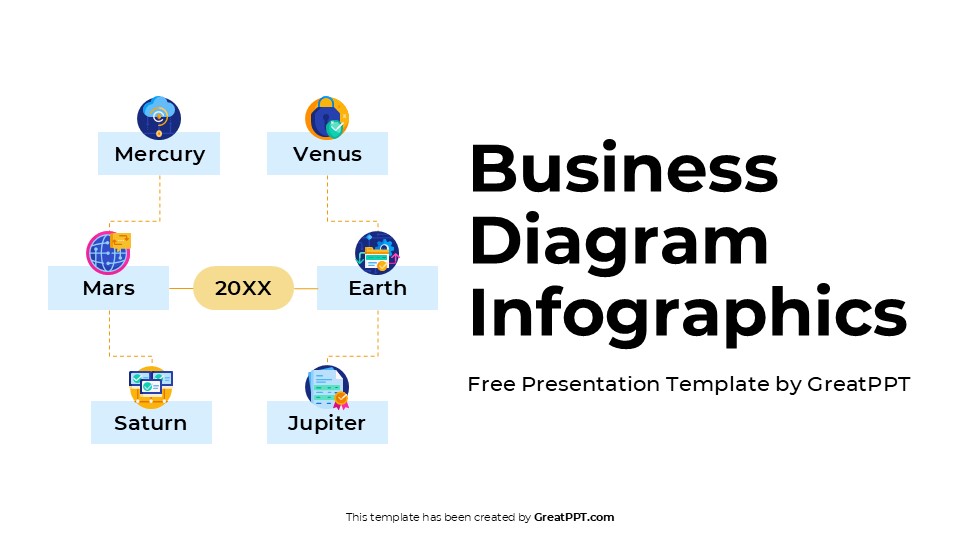 Mercury

Venus

Mars

20XX

Earth

Saturn

Jupiter

Business Diagram Infographics

Free Presentation Template by GreatPPT

This template has been created by GreatPPT.com