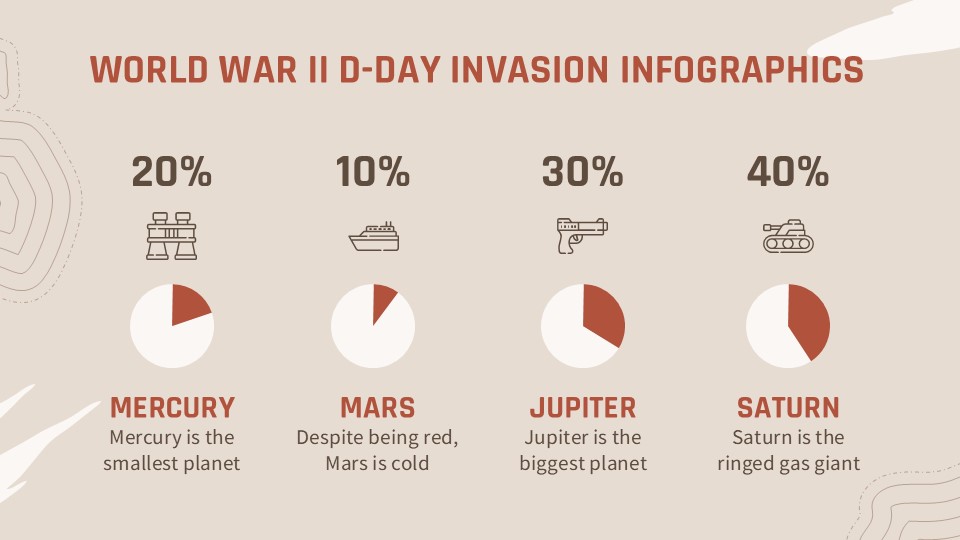 WORLD WAR II D-DAY INVASION INFOGRAPHICS

20%

MERCURY
Mercury is the smallest planet

10%

MARS
Despite being red, Mars is cold

30%

JUPITER
Jupiter is the biggest planet

40%

SATURN
Saturn is the ringed gas giant