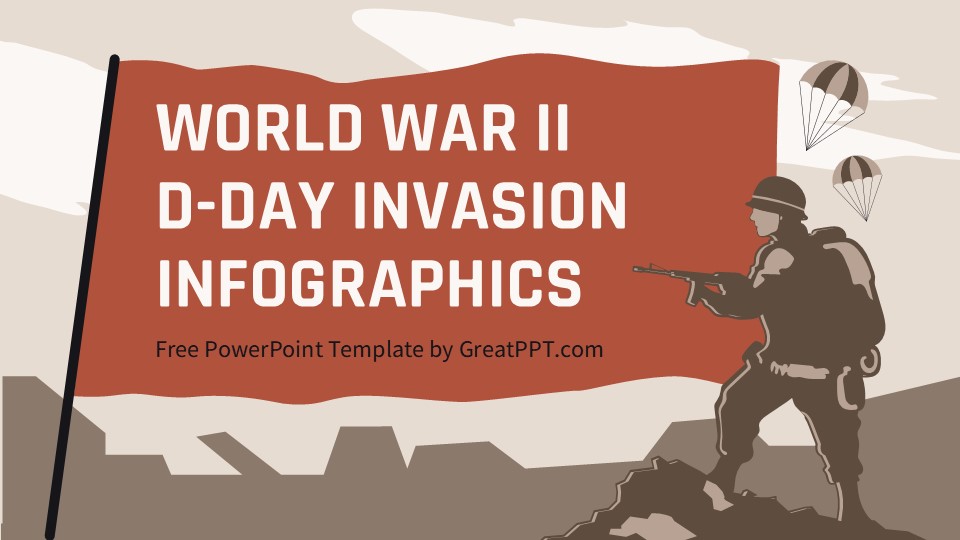 WORLD WAR II
D-DAY INVASION
INFOGRAPHICS

Free PowerPoint Template by GreatPPT.com