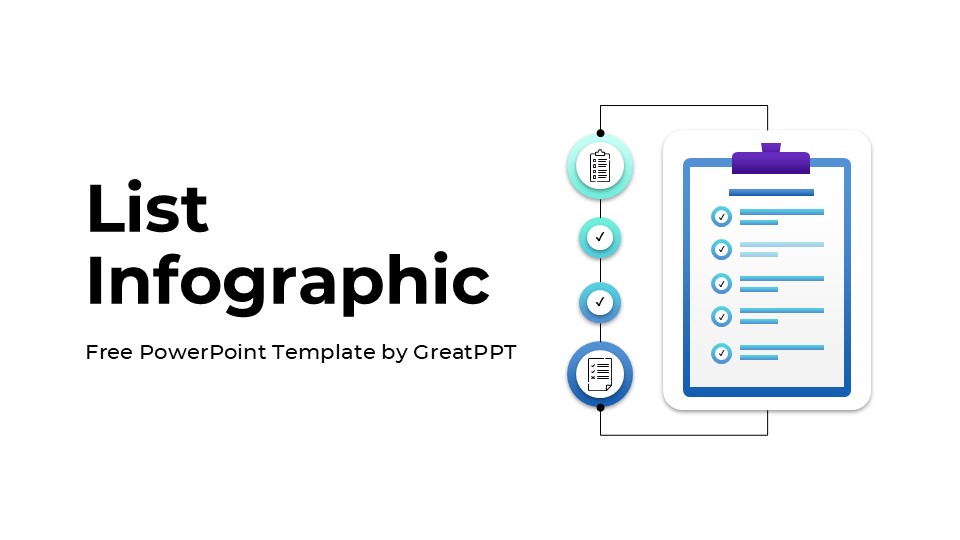 List Infographic

Free PowerPoint Template by GreatPPT