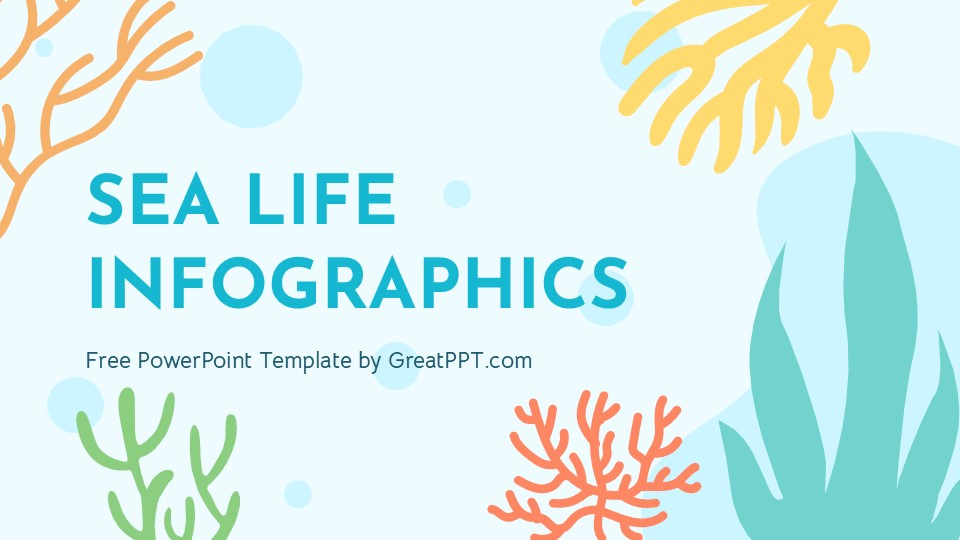 SEA LIFE
INFOGRAPHICS

Free PowerPoint Template by GreatPPT.com