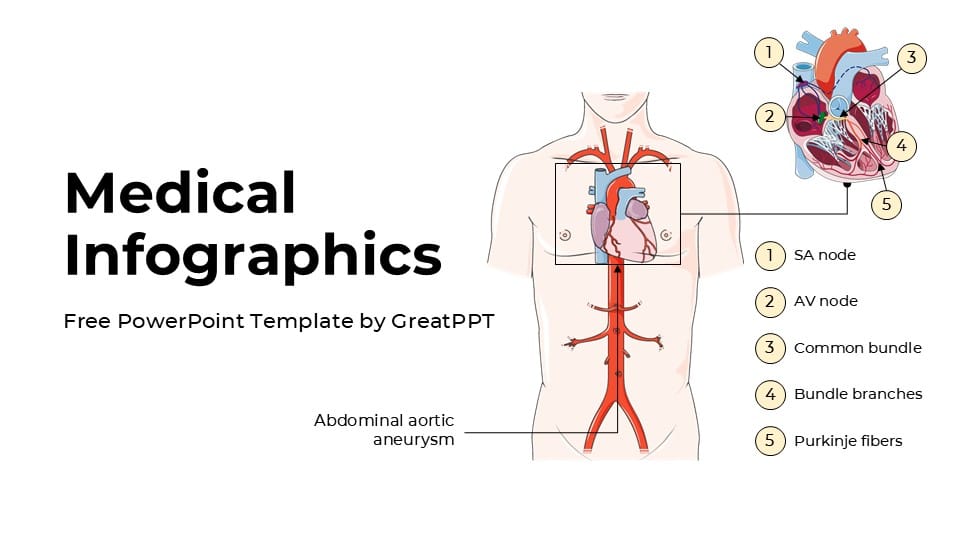 Medical Infographics

Free PowerPoint Template by GreatPPT

Abdominal aortic aneurysm

1
2
3
4
5

1 SA node
2 AV node
3 Common bundle
4 Bundle branches
5 Purkinje fibers