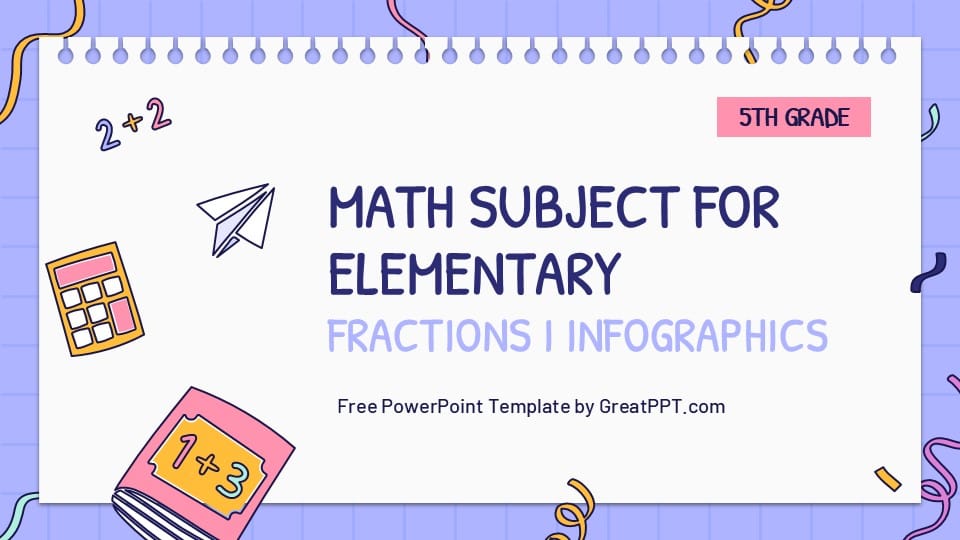 5TH GRADE

2+2

MATH SUBJECT FOR ELEMENTARY

FRACTIONS I INFOGRAPHICS

Free PowerPoint Template by GreatPPT.com

1+3