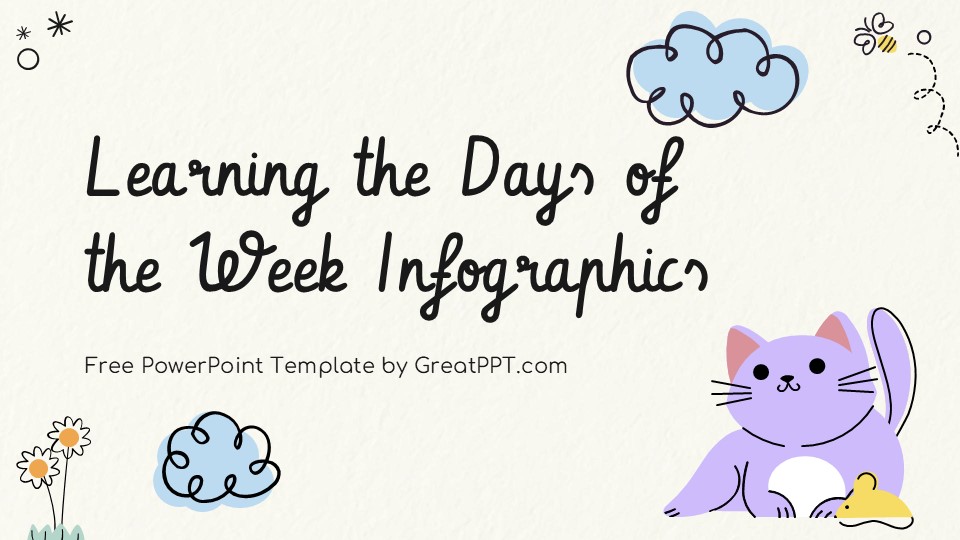 Learning the Days of the Week Infographics

Free PowerPoint Template by GreatPPT.com