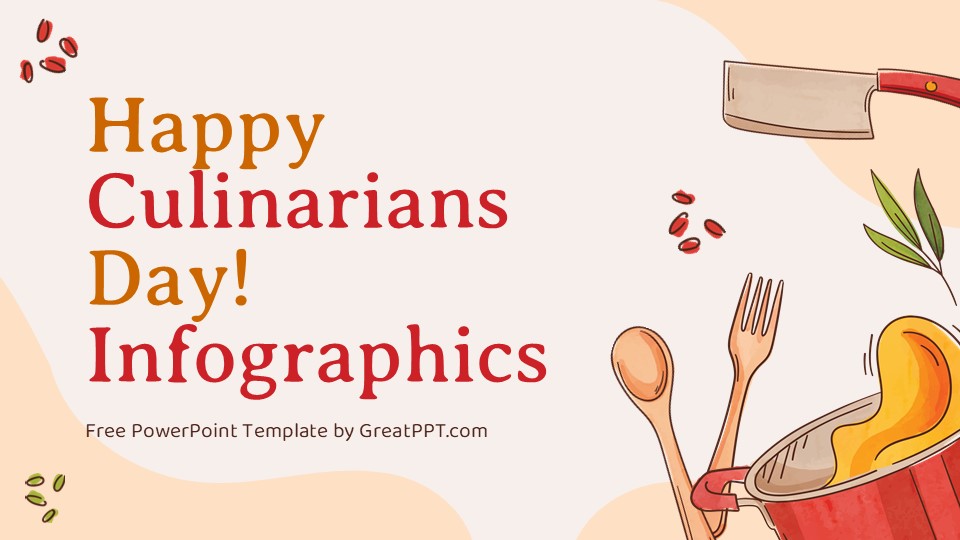 Happy Culinarians Day! Infographics

Free PowerPoint Template by GreatPPT.com