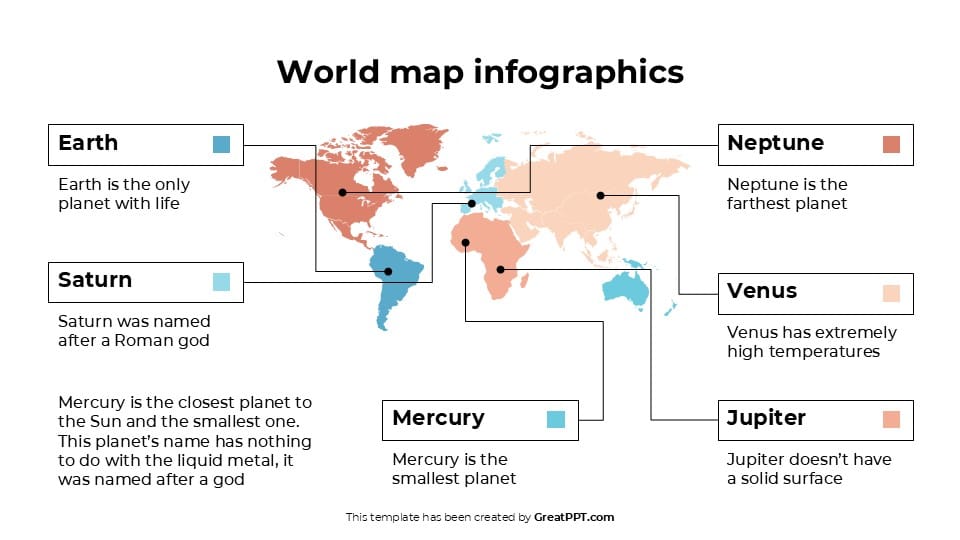 World map infographics

Earth

Earth is the only planet with life

Saturn

Saturn was named after a Roman god

Mercury is the closest planet to the Sun and the smallest one. This planet's name has nothing to do with the liquid metal, it was named after a god

Mercury

Mercury is the smallest planet

Neptune

Neptune is the farthest planet

Venus

Venus has extremely high temperatures

Jupiter

Jupiter doesn't have a solid surface

This template has been created by GreatPPT.com