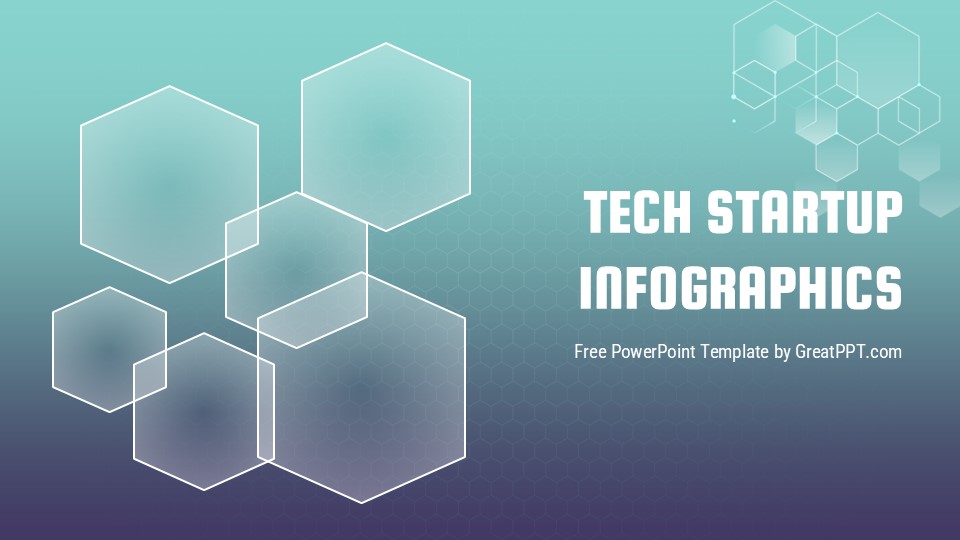 TECH STARTUP INFOGRAPHICS

Free PowerPoint Template by GreatPPT.com