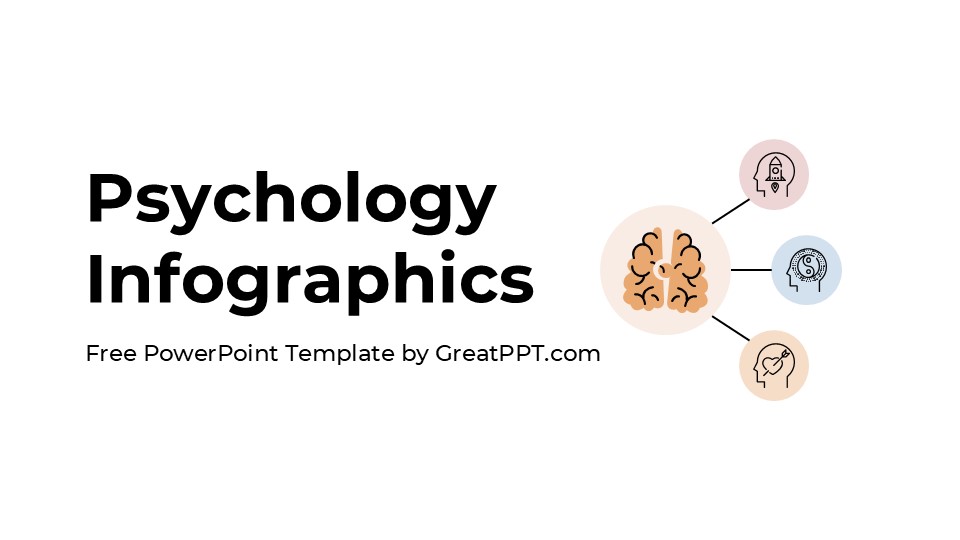 Psychology Infographics

Free PowerPoint Template by GreatPPT.com