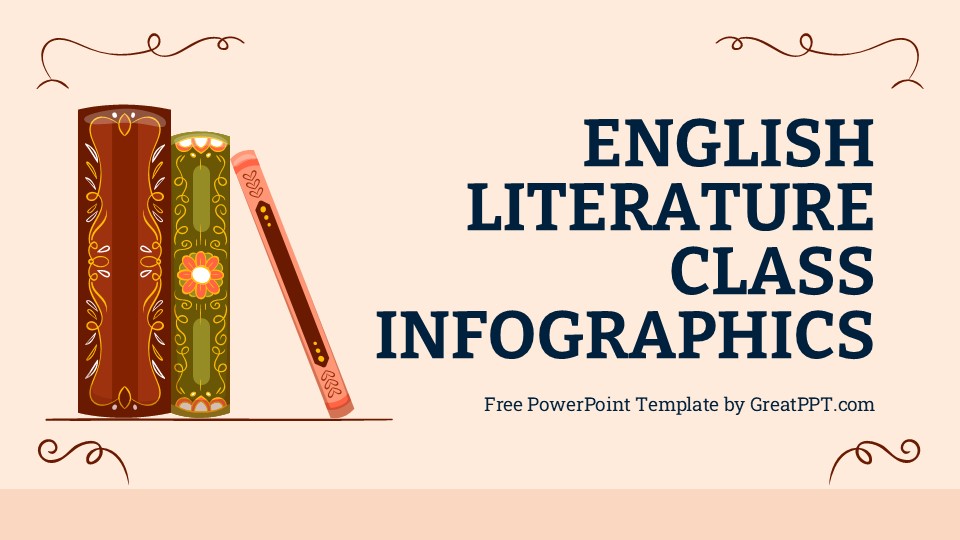 ENGLISH LITERATURE CLASS INFOGRAPHICS

Free PowerPoint Template by GreatPPT.com