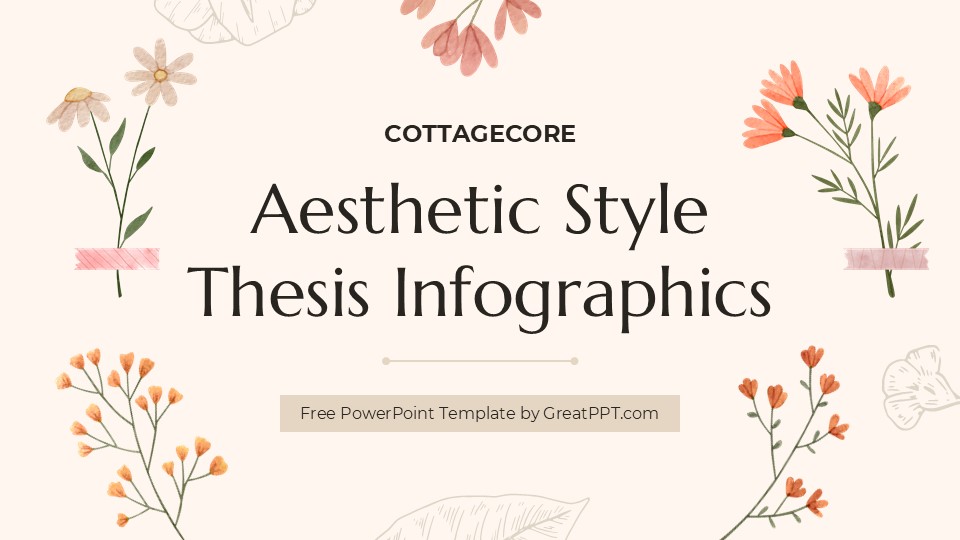 COTTAGECORE

Aesthetic Style Thesis Infographics

Free PowerPoint Template by GreatPPT.com