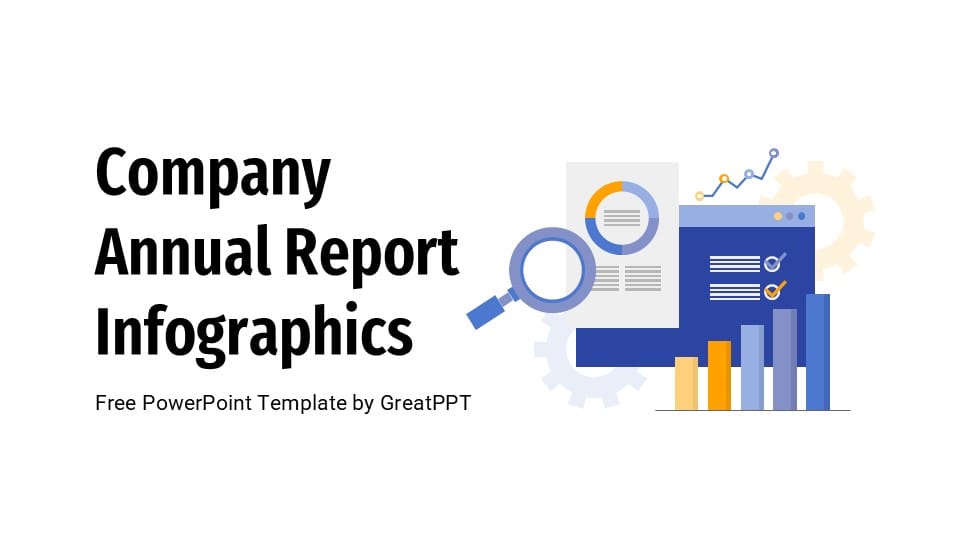 Company Annual Report Infographics

Free PowerPoint Template by GreatPPT