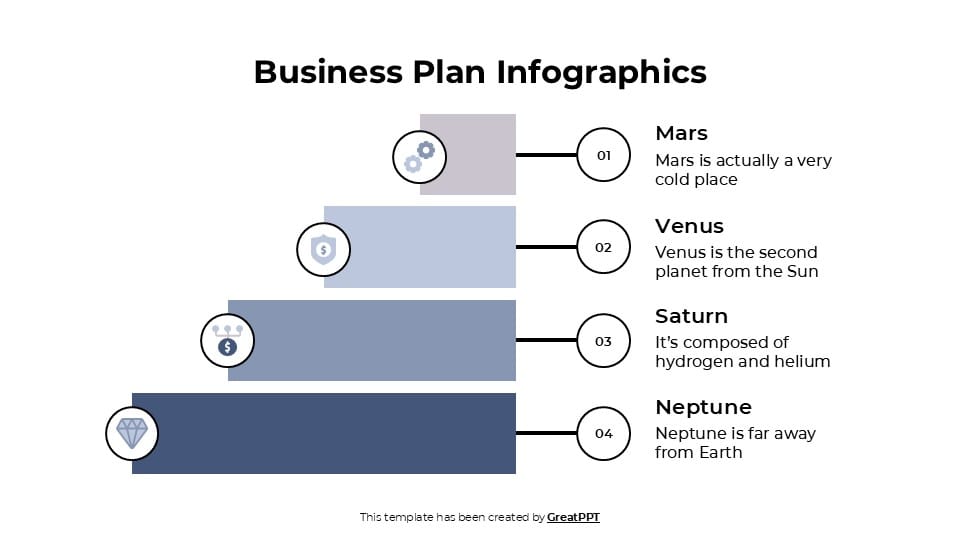 Business Plan Infographics

01

Mars
Mars is actually a very cold place

02

Venus
Venus is the second planet from the Sun

03

Saturn
It's composed of hydrogen and helium

04

Neptune
Neptune is far away from Earth

This template has been created by GreatPPT