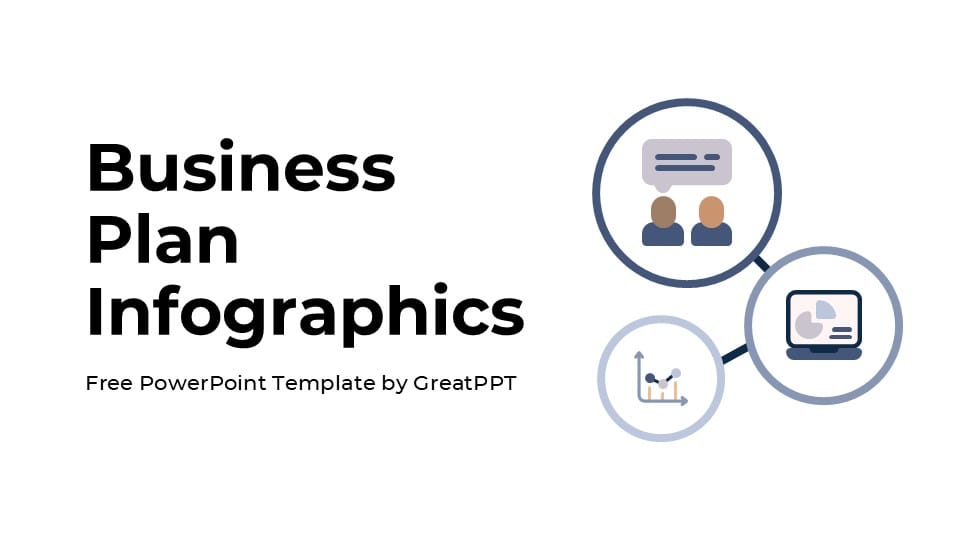 Business Plan Infographics

Free PowerPoint Template by GreatPPT