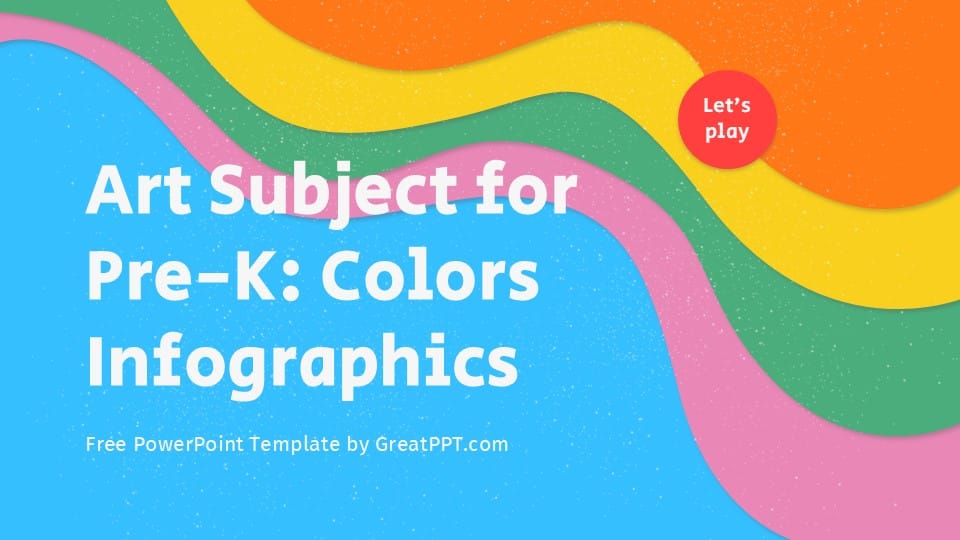 Let's play

Art Subject for Pre-K: Colors Infographics

Free PowerPoint Template by GreatPPT.com